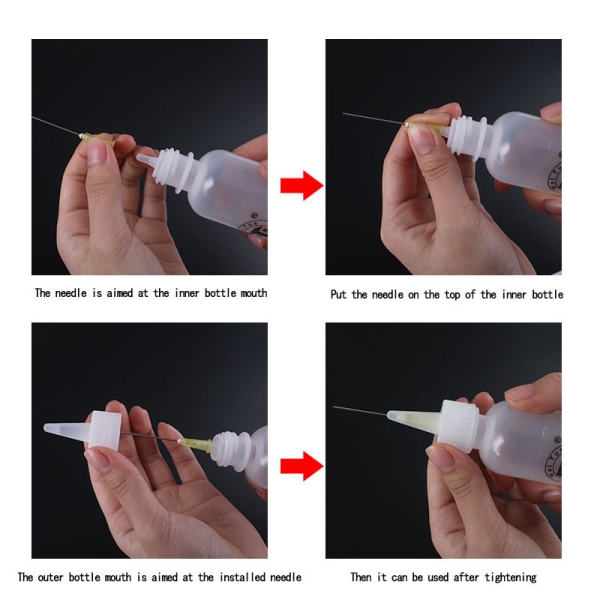 The needle is aimed at the inner bottle mouth

Put the needle on the top of the inner bottle

The outer bottle mouth is aimed at the installed needle

Then it can be used after tightening